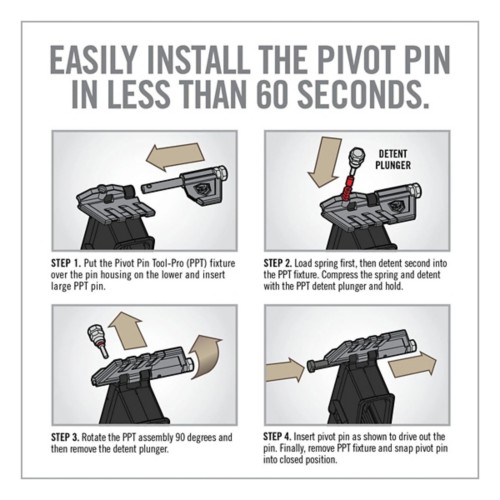 EASILY INSTALL THE PIVOT PIN IN LESS THAN 60 SECONDS.

STEP 1. Put the Pivot Pin Tool-Pro (PPT) fixture over the pin housing on the lower and insert large PPT pin.

DETENT PLUNGER

STEP 2. Load spring first, then detent second into the PPT fixture. Compress the spring and detent with the PPT detent plunger and hold.

STEP 3. Rotate the PPT assembly 90 degrees and then remove the detent plunger.

STEP 4. Insert pivot pin as shown to drive out the pin. Finally, remove PPT fixture and snap pivot pin into closed position.