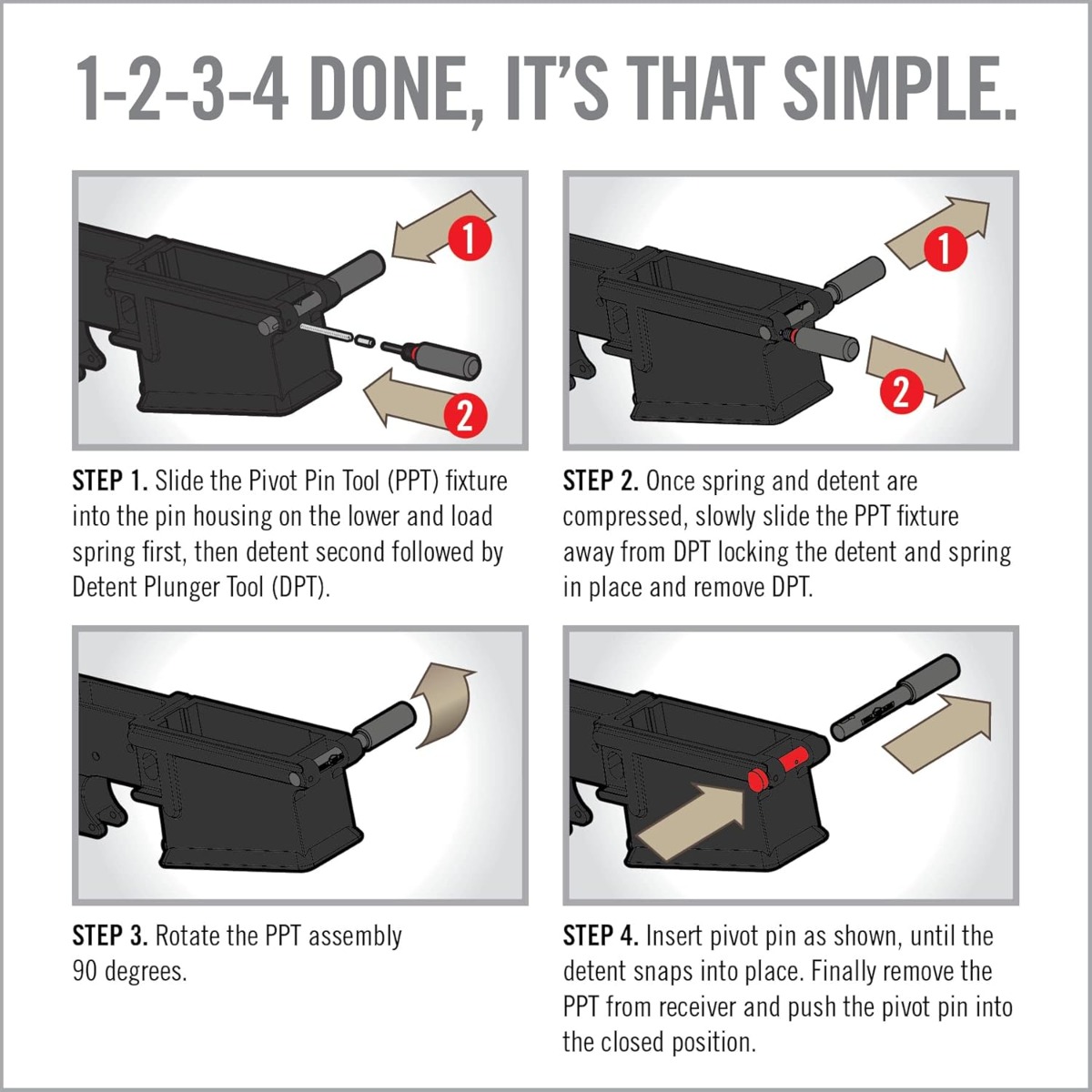 1-2-3-4 DONE, IT'S THAT SIMPLE.

1

2

STEP 1. Slide the Pivot Pin Tool (PPT) fixture into the pin housing on the lower and load spring first, then detent second followed by Detent Plunger Tool (DPT).

1

2

STEP 2. Once spring and detent are compressed, slowly slide the PPT fixture away from DPT locking the detent and spring in place and remove DPT.

STEP 3. Rotate the PPT assembly 90 degrees.

STEP 4. Insert pivot pin as shown, until the detent snaps into place. Finally remove the PPT from receiver and push the pivot pin into the closed position.